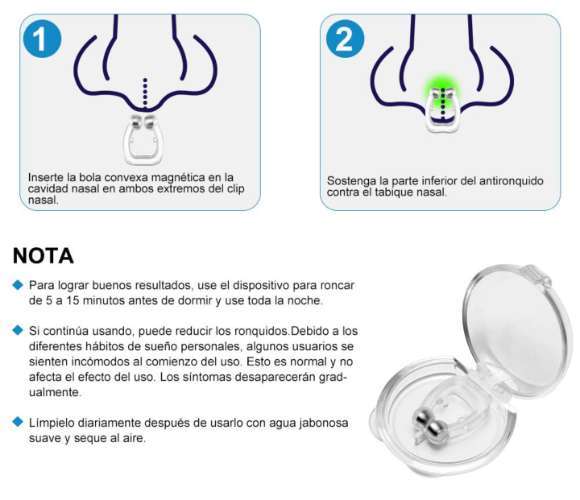 1

Inserte la bola convexa magnética en la cavidad nasal en ambos extremos del clip nasal.

2

Sostenga la parte inferior del antironquido contra el tabique nasal.

NOTA

Para lograr buenos resultados, use el dispositivo para roncar de 5 a 15 minutos antes de dormir y use toda la noche.

Si continúa usando, puede reducir los ronquidos.Debido a los diferentes hábitos de sueño personales, algunos usuarios se sienten incómodos al comienzo del uso. Esto es normal y no afecta el efecto del uso. Los síntomas desaparecerán gradualmente.

Límpielo diariamente después de usarlo con agua jabonosa suave y seque al aire.