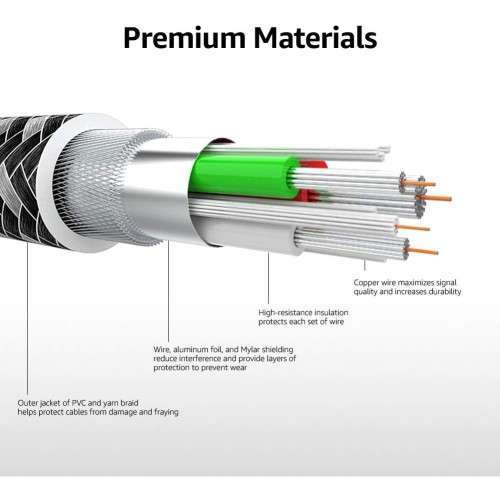 Premium Materials

Copper wire maximizes signal quality and increases durability

High-resistance insulation protects each set of wire

Wire, aluminum foil, and Mylar shielding reduce interference and provide layers of protection to prevent wear

Outer jacket of PVC and yarn braid helps protect cables from damage and fraying